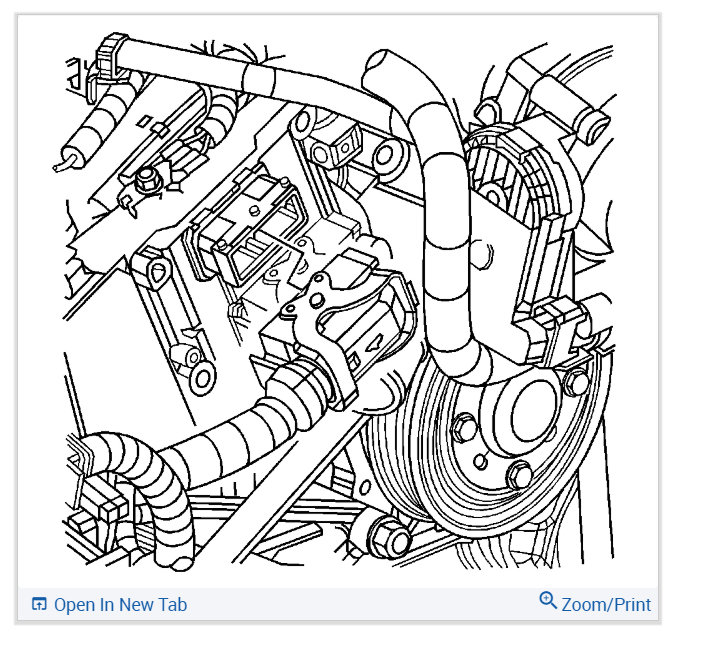 Open In New Tab

Zoom/Print