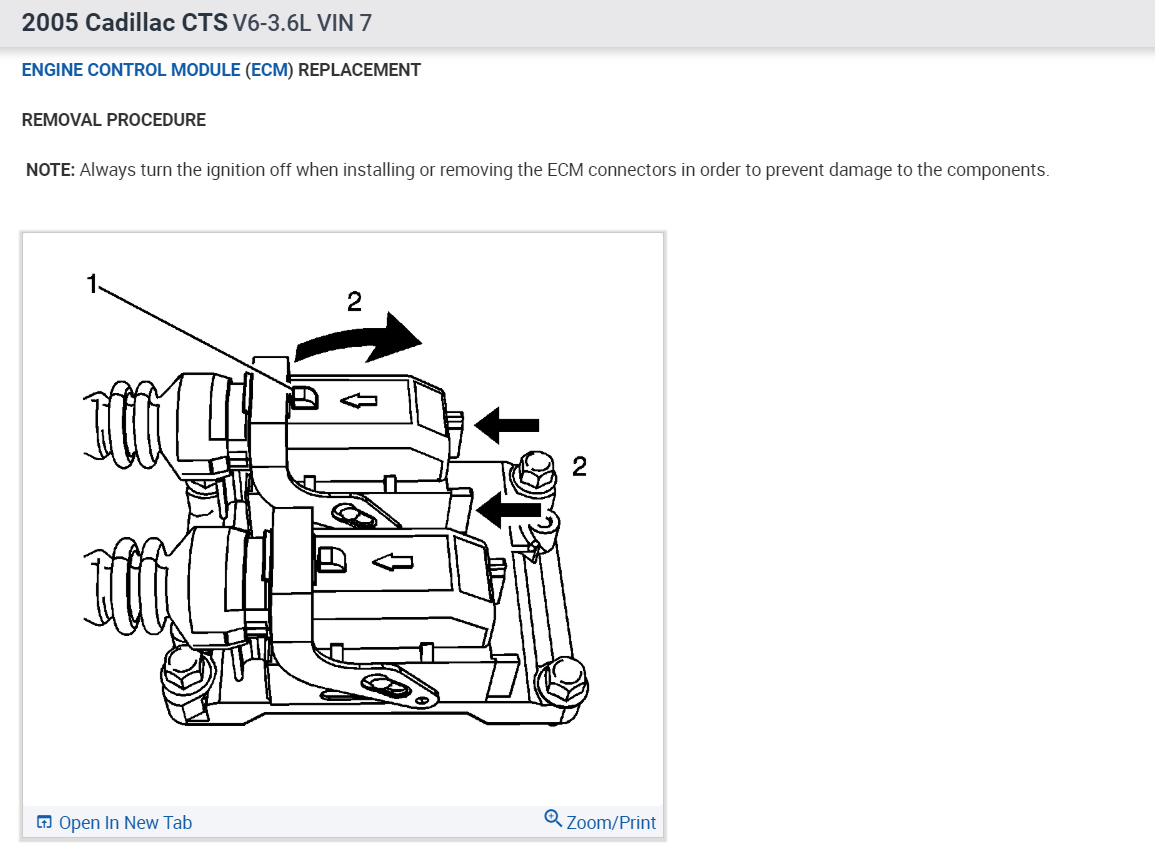 2005 Cadillac CTS V6-3.6L VIN 7

ENGINE CONTROL MODULE (ECM) REPLACEMENT

REMOVAL PROCEDURE

NOTE: Always turn the ignition off when installing or removing the ECM connectors in order to prevent damage to the components.

1
2
2

Open In New Tab
Zoom/Print