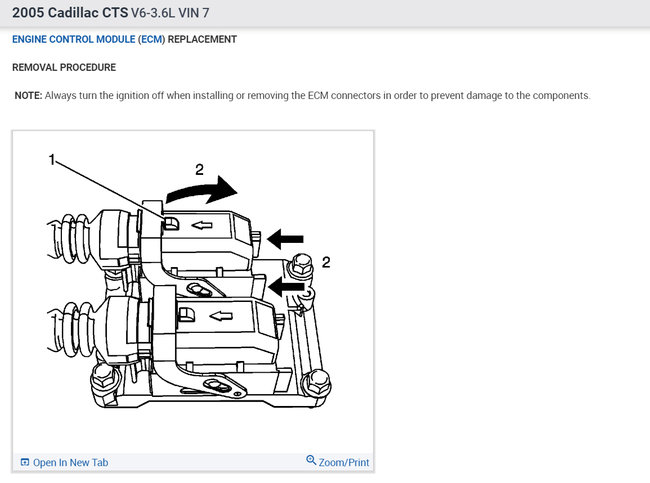 2005 Cadillac CTS V6-3.6L VIN 7

ENGINE CONTROL MODULE (ECM) REPLACEMENT

REMOVAL PROCEDURE

NOTE: Always turn the ignition off when installing or removing the ECM connectors in order to prevent damage to the components.

1

2

2

Open In New Tab

Zoom/Print