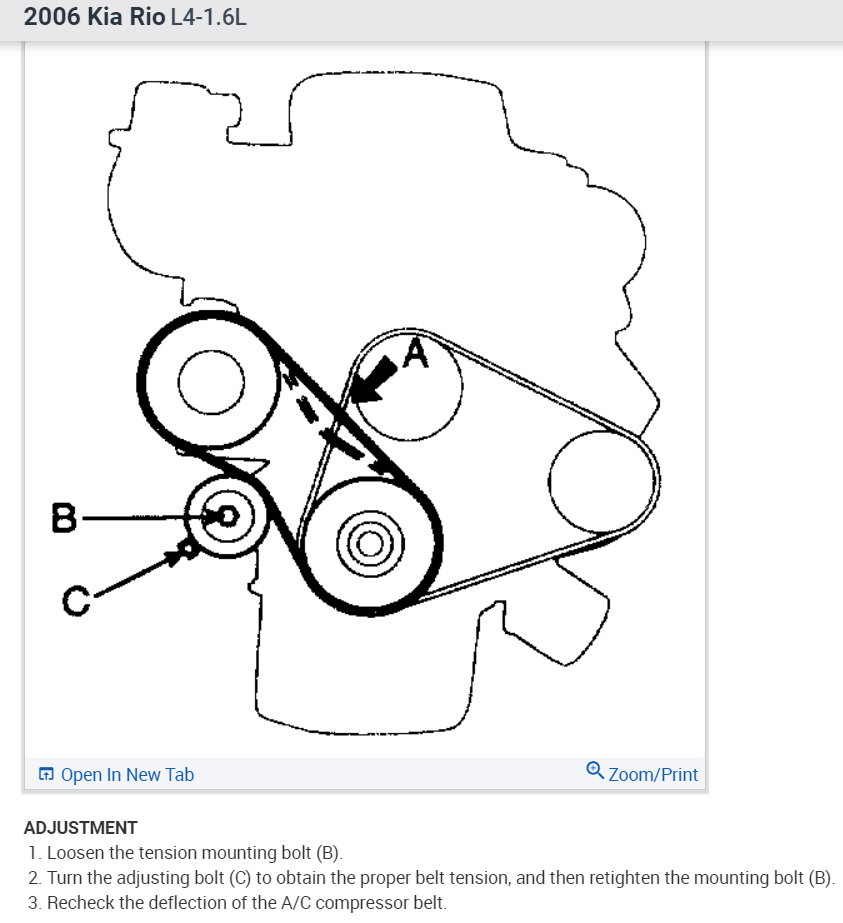 2006 Kia Rio L4-1.6L

A

B

C

Open In New Tab

Zoom/Print

ADJUSTMENT

1. Loosen the tension mounting bolt (B).
2. Turn the adjusting bolt (C) to obtain the proper belt tension, and then retighten the mounting bolt (B).
3. Recheck the deflection of the A/C compressor belt.