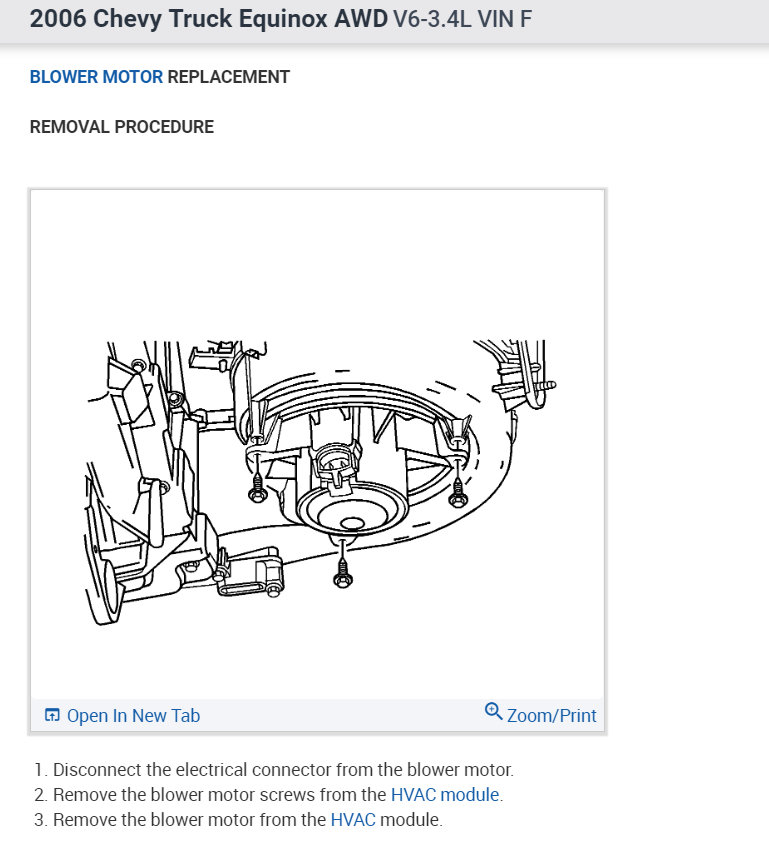 2006 Chevy Truck Equinox AWD V6-3.4L VIN F

BLOWER MOTOR REPLACEMENT

REMOVAL PROCEDURE

Open In New Tab

Zoom/Print

1. Disconnect the electrical connector from the blower motor.
2. Remove the blower motor screws from the HVAC module.
3. Remove the blower motor from the HVAC module.