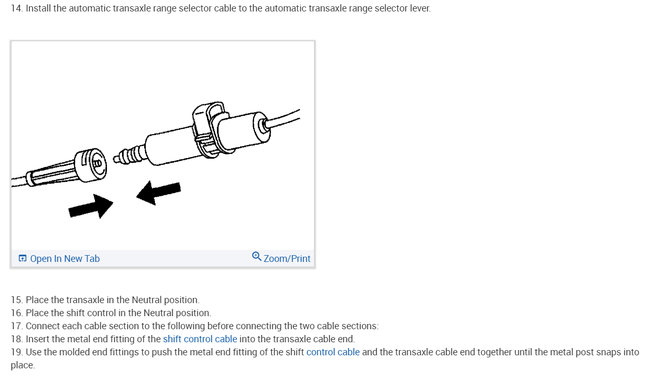 14. Install the automatic transaxle range selector cable to the automatic transaxle range selector lever.

Open In New Tab

Zoom/Print

15. Place the transaxle in the Neutral position.
16. Place the shift control in the Neutral position.
17. Connect each cable section to the following before connecting the two cable sections:
18. Insert the metal end fitting of the shift control cable into the transaxle cable end.
19. Use the molded end fittings to push the metal end fitting of the shift control cable and the transaxle cable end together until the metal post snaps into place.