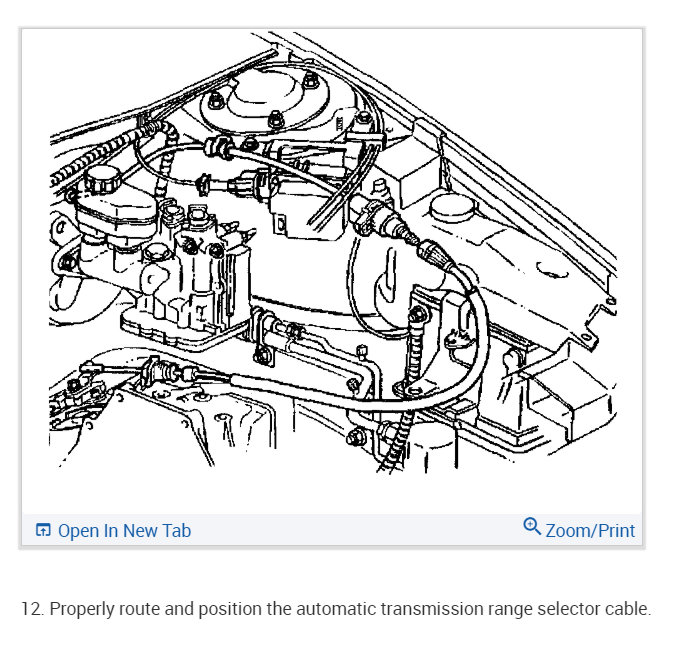 Open In New Tab

Zoom/Print

12. Properly route and position the automatic transmission range selector cable.