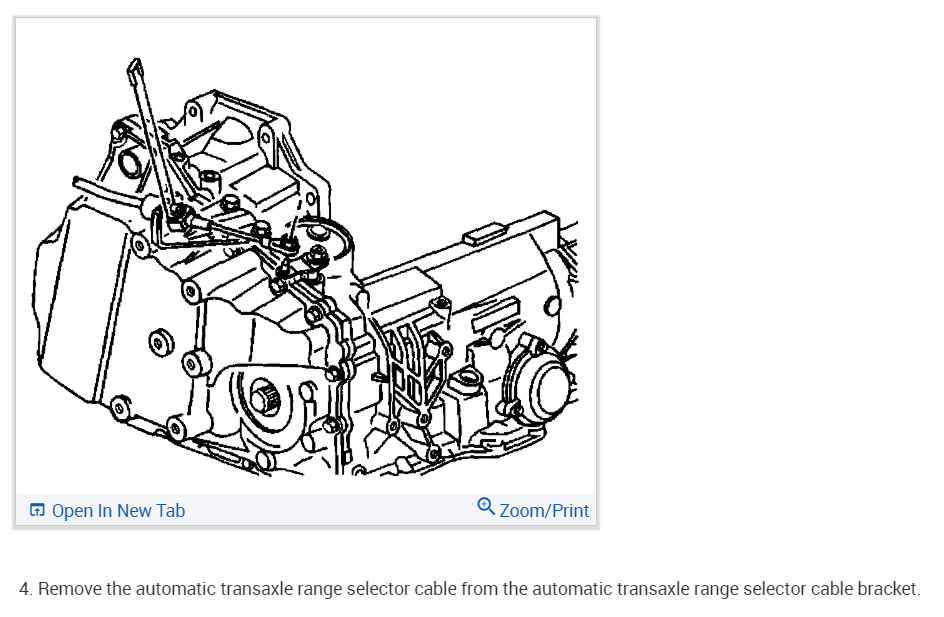 Open In New Tab

Zoom/Print

4. Remove the automatic transaxle range selector cable from the automatic transaxle range selector cable bracket.