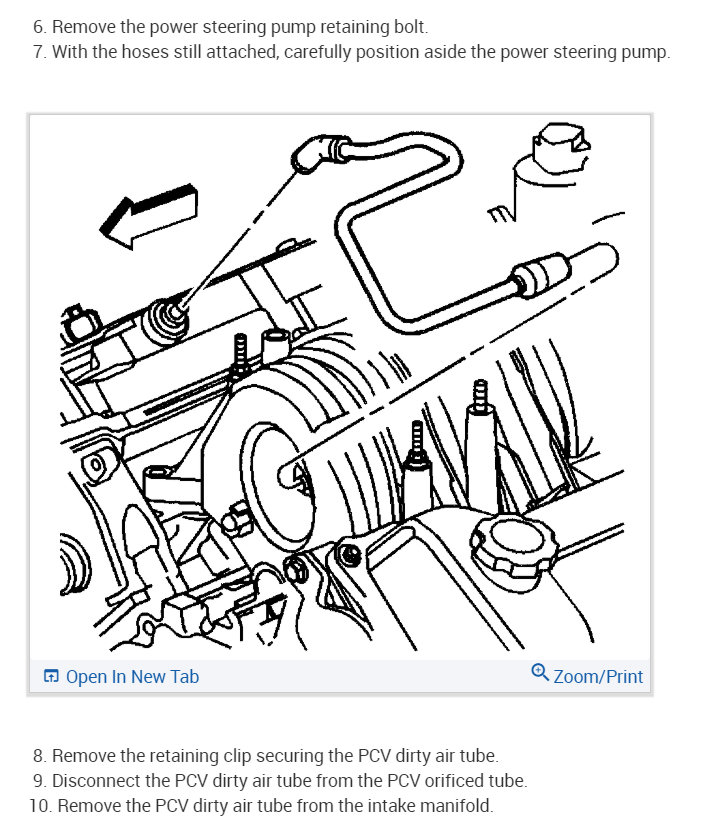 6. Remove the power steering pump retaining bolt.
7. With the hoses still attached, carefully position aside the power steering pump.

Open In New Tab

Zoom/Print

8. Remove the retaining clip securing the PCV dirty air tube.
9. Disconnect the PCV dirty air tube from the PCV orificed tube.
10. Remove the PCV dirty air tube from the intake manifold.