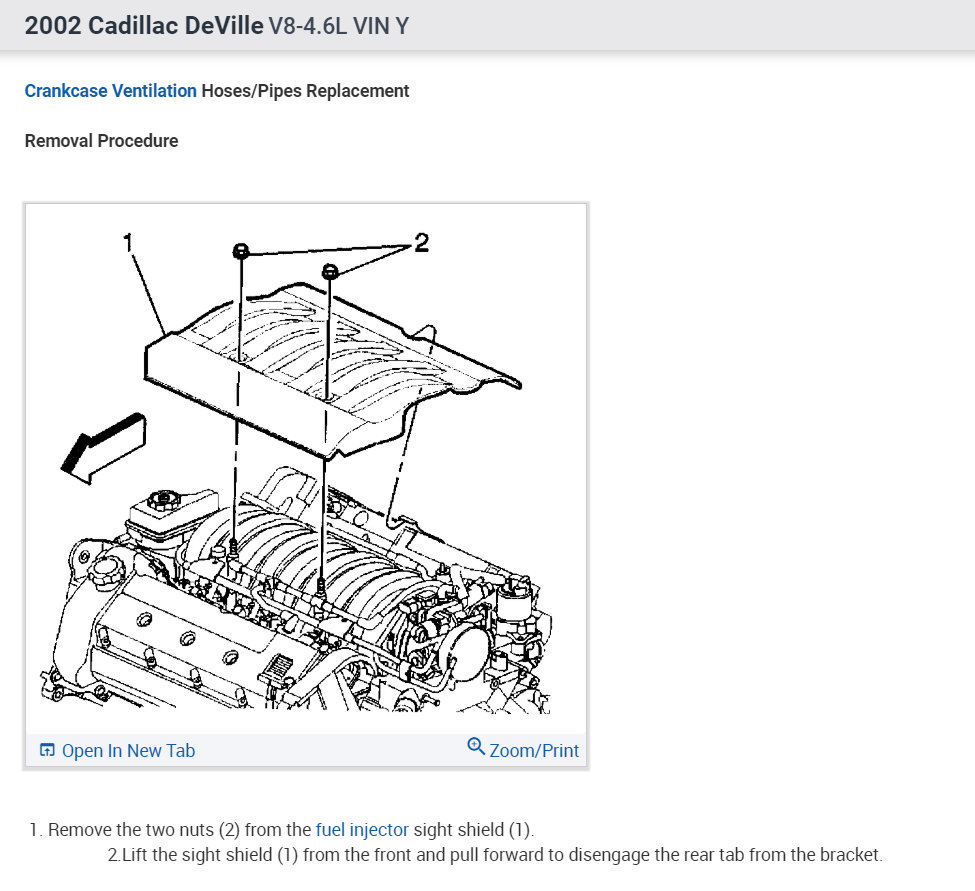 2002 Cadillac DeVille V8-4.6L VIN Y

Crankcase Ventilation Hoses/Pipes Replacement

Removal Procedure

1

2

Open In New Tab

Zoom/Print

1. Remove the two nuts (2) from the fuel injector sight shield (1).

2.Lift the sight shield (1) from the front and pull forward to disengage the rear tab from the bracket.