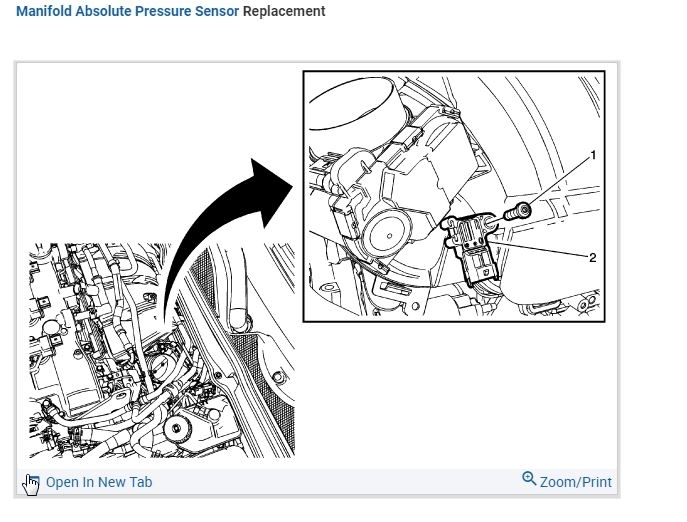 Manifold Absolute Pressure Sensor Replacement

1

2

Open In New Tab

Zoom/Print