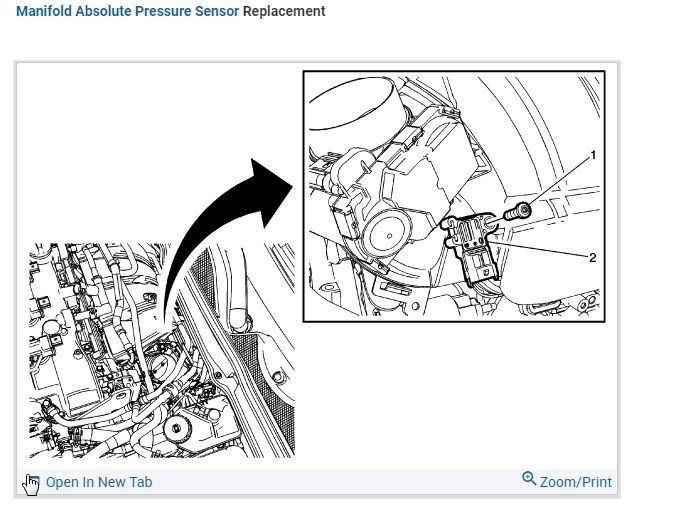 Manifold Absolute Pressure Sensor Replacement

1

2

Open In New Tab

Zoom/Print