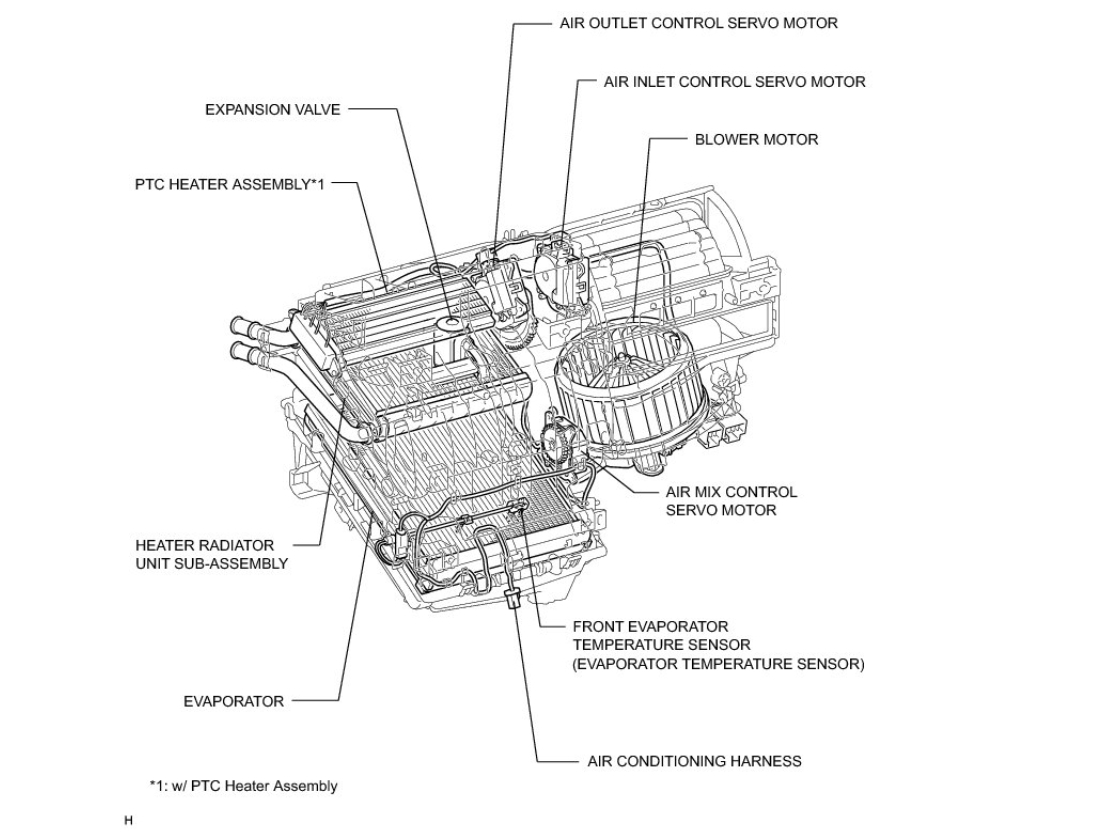 AIR OUTLET CONTROL SERVO MOTOR

AIR INLET CONTROL SERVO MOTOR

EXPANSION VALVE

BLOWER MOTOR

PTC HEATER ASSEMBLY*1

AIR MIX CONTROL SERVO MOTOR

HEATER RADIATOR UNIT SUB-ASSEMBLY

FRONT EVAPORATOR TEMPERATURE SENSOR (EVAPORATOR TEMPERATURE SENSOR)

EVAPORATOR

AIR CONDITIONING HARNESS

*1: w/ PTC Heater Assembly

H