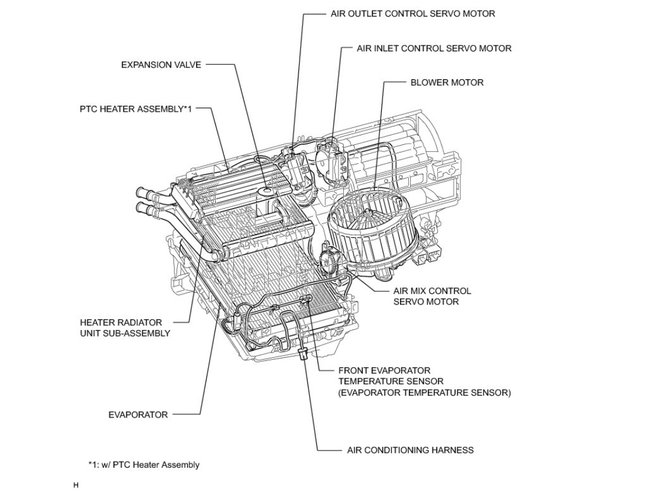 AIR OUTLET CONTROL SERVO MOTOR

AIR INLET CONTROL SERVO MOTOR

EXPANSION VALVE

BLOWER MOTOR

PTC HEATER ASSEMBLY*1

AIR MIX CONTROL SERVO MOTOR

HEATER RADIATOR UNIT SUB-ASSEMBLY

FRONT EVAPORATOR TEMPERATURE SENSOR (EVAPORATOR TEMPERATURE SENSOR)

EVAPORATOR

AIR CONDITIONING HARNESS

*1: w/ PTC Heater Assembly

H