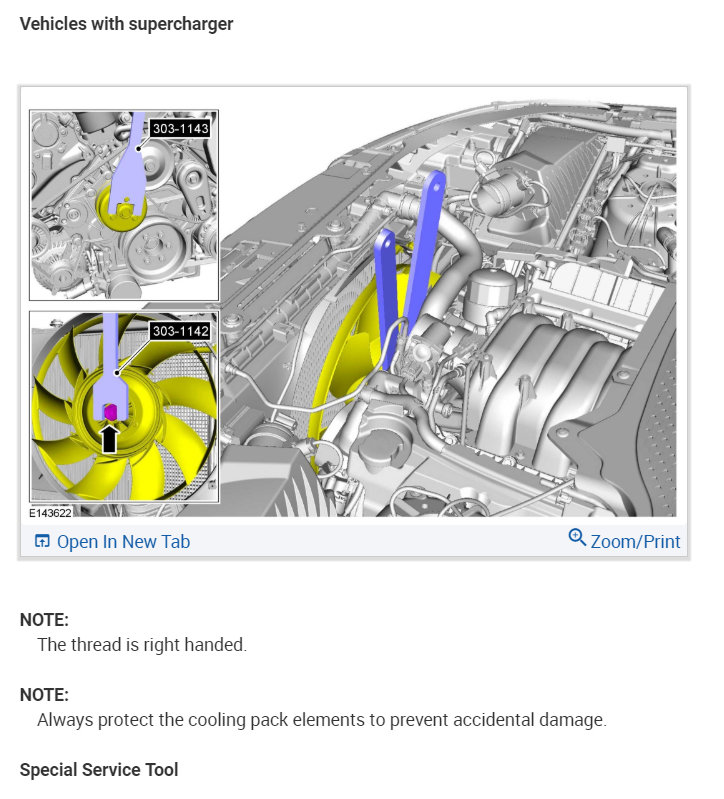 Vehicles with supercharger

303-1143

303-1142

E143622

Open In New Tab

Zoom/Print

NOTE:
The thread is right handed.

NOTE:
Always protect the cooling pack elements to prevent accidental damage.

Special Service Tool