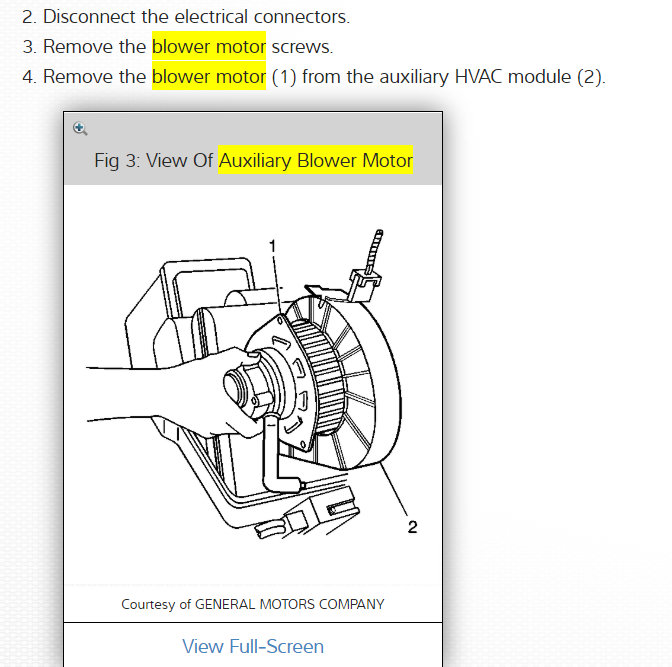 2. Disconnect the electrical connectors.
3. Remove the blower motor screws.
4. Remove the blower motor (1) from the auxiliary HVAC module (2).

Fig 3: View Of Auxiliary Blower Motor

1

2

Courtesy of GENERAL MOTORS COMPANY

View Full-Screen