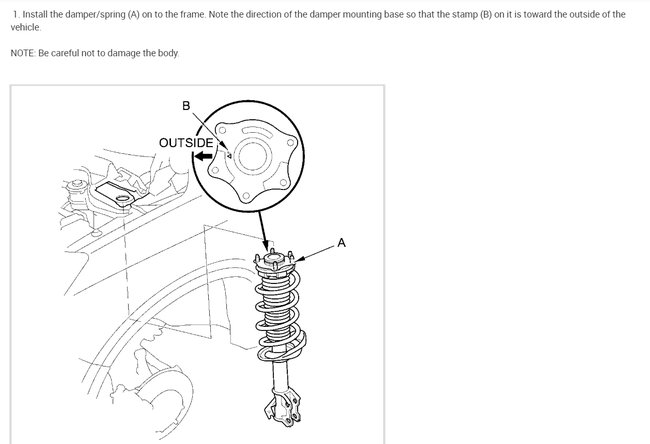 1. Install the damper/spring (A) on to the frame. Note the direction of the damper mounting base so that the stamp (B) on it is toward the outside of the vehicle.

NOTE: Be careful not to damage the body.

B
OUTSIDE
A