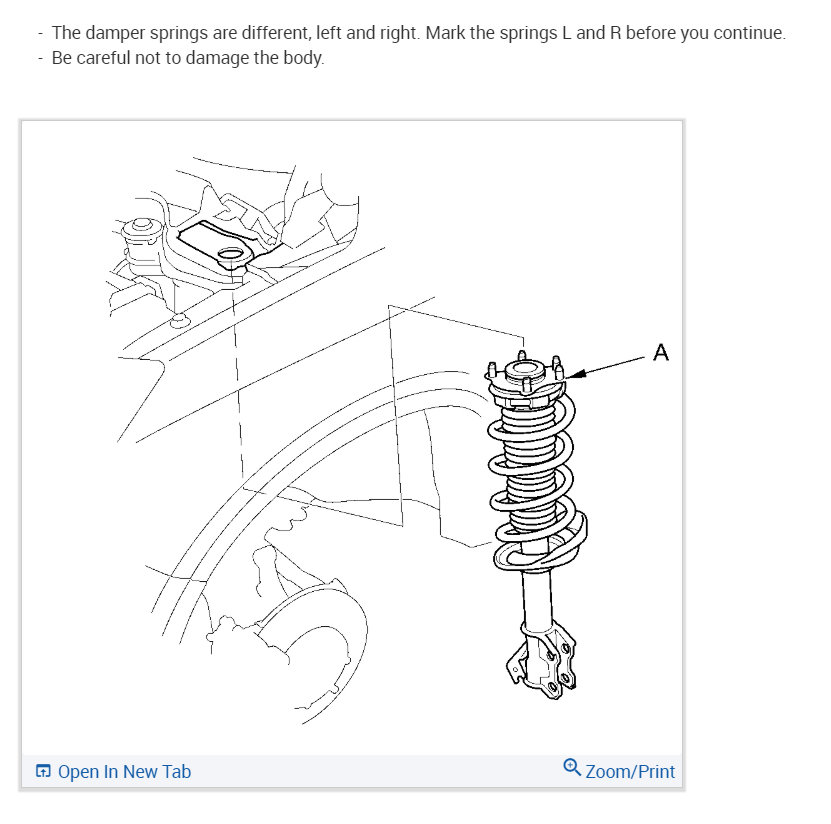 - The damper springs are different, left and right. Mark the springs L and R before you continue.
- Be careful not to damage the body.

A

Open In New Tab
Zoom/Print