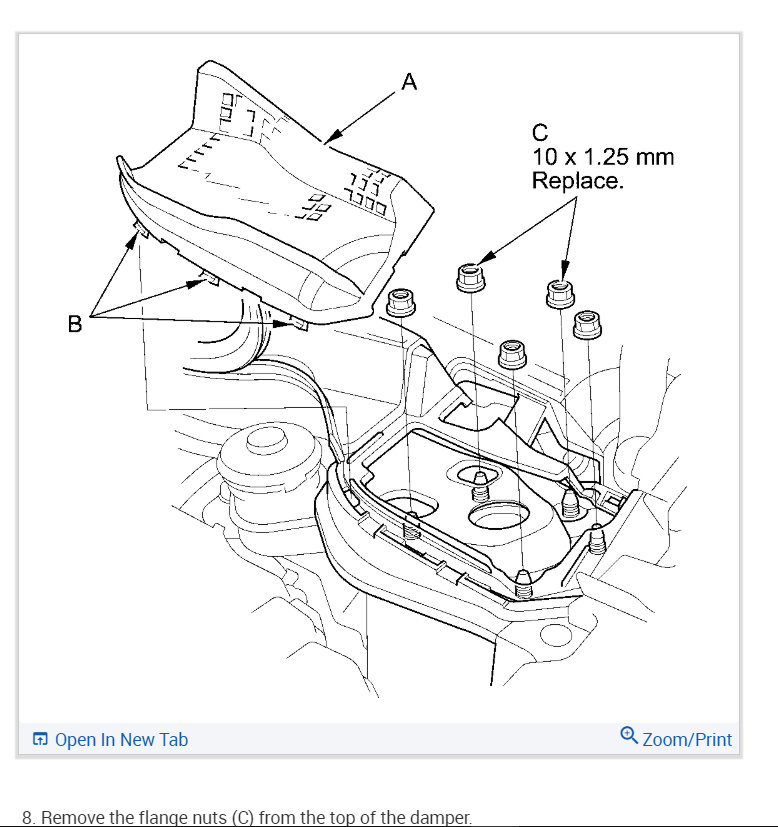 A

C
10 x 1.25 mm
Replace.

B

Open In New Tab

Zoom/Print

8. Remove the flange nuts (C) from the top of the damper.