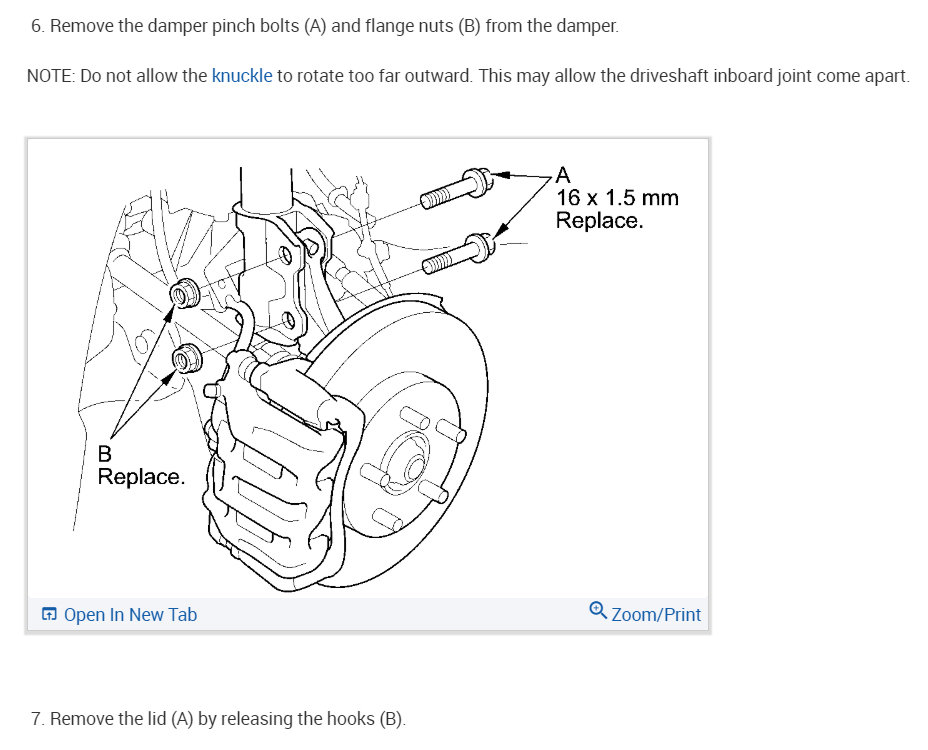 6. Remove the damper pinch bolts (A) and flange nuts (B) from the damper.

NOTE: Do not allow the knuckle to rotate too far outward. This may allow the driveshaft inboard joint come apart.

A
16 x 1.5 mm
Replace.

B
Replace.

Open In New Tab

Zoom/Print

7. Remove the lid (A) by releasing the hooks (B).