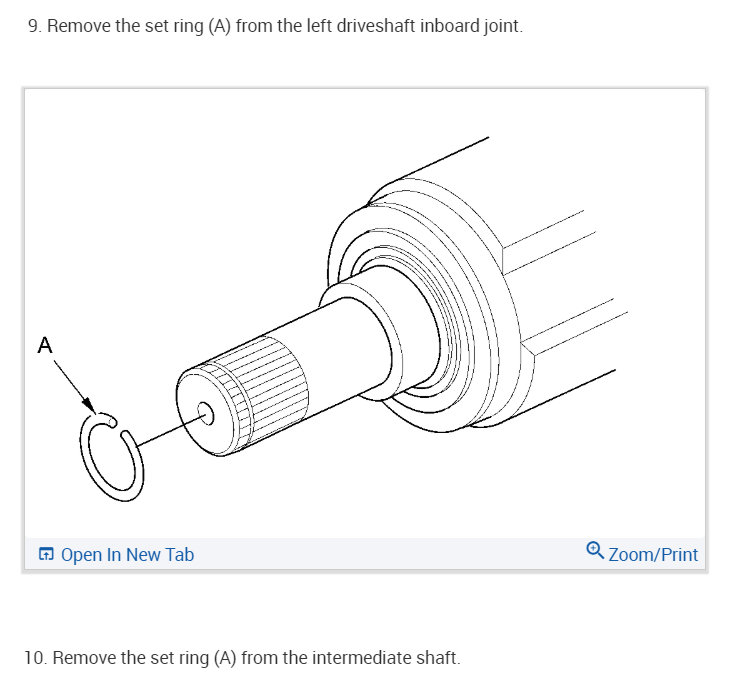 9. Remove the set ring (A) from the left driveshaft inboard joint.

A

Open In New Tab

Zoom/Print

10. Remove the set ring (A) from the intermediate shaft.