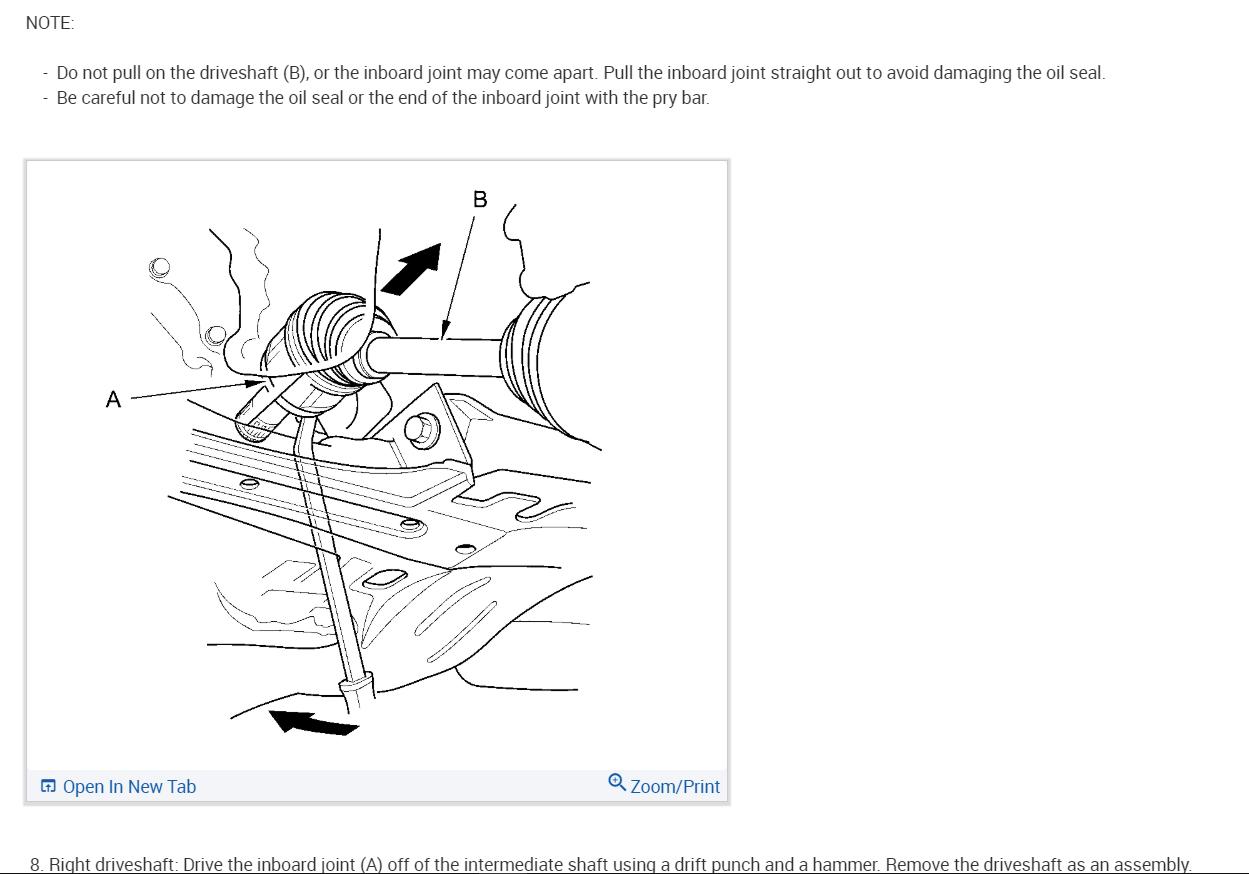 NOTE:

- Do not pull on the driveshaft (B), or the inboard joint may come apart. Pull the inboard joint straight out to avoid damaging the oil seal.
- Be careful not to damage the oil seal or the end of the inboard joint with the pry bar.

B

A

Open In New Tab

Zoom/Print

8. Right driveshaft: Drive the inboard joint (A) off of the intermediate shaft using a drift punch and a hammer. Remove the driveshaft as an assembly.