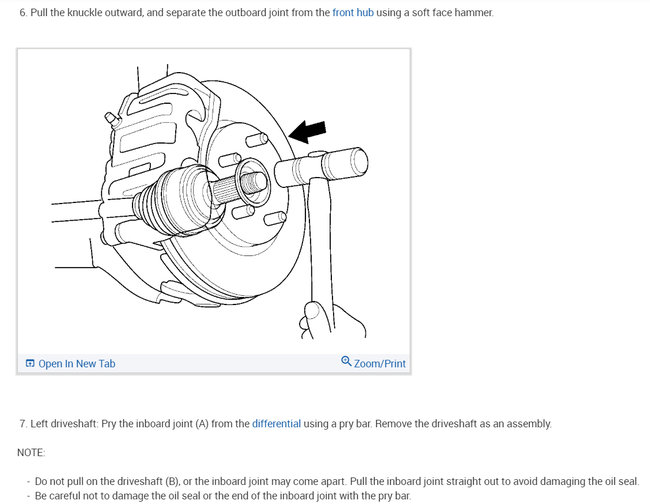 6. Pull the knuckle outward, and separate the outboard joint from the front hub using a soft face hammer.

Open In New Tab

Zoom/Print

7. Left driveshaft: Pry the inboard joint (A) from the differential using a pry bar. Remove the driveshaft as an assembly.

NOTE:

- Do not pull on the driveshaft (B), or the inboard joint may come apart. Pull the inboard joint straight out to avoid damaging the oil seal.
- Be careful not to damage the oil seal or the end of the inboard joint with the pry bar.