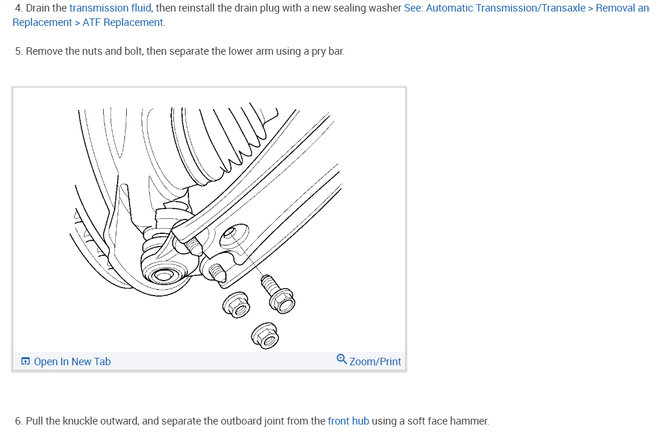 4. Drain the transmission fluid, then reinstall the drain plug with a new sealing washer See: Automatic Transmission/Transaxle > Removal an Replacement > ATF Replacement.

5. Remove the nuts and bolt, then separate the lower arm using a pry bar.

Open In New Tab
Zoom/Print

6. Pull the knuckle outward, and separate the outboard joint from the front hub using a soft face hammer.