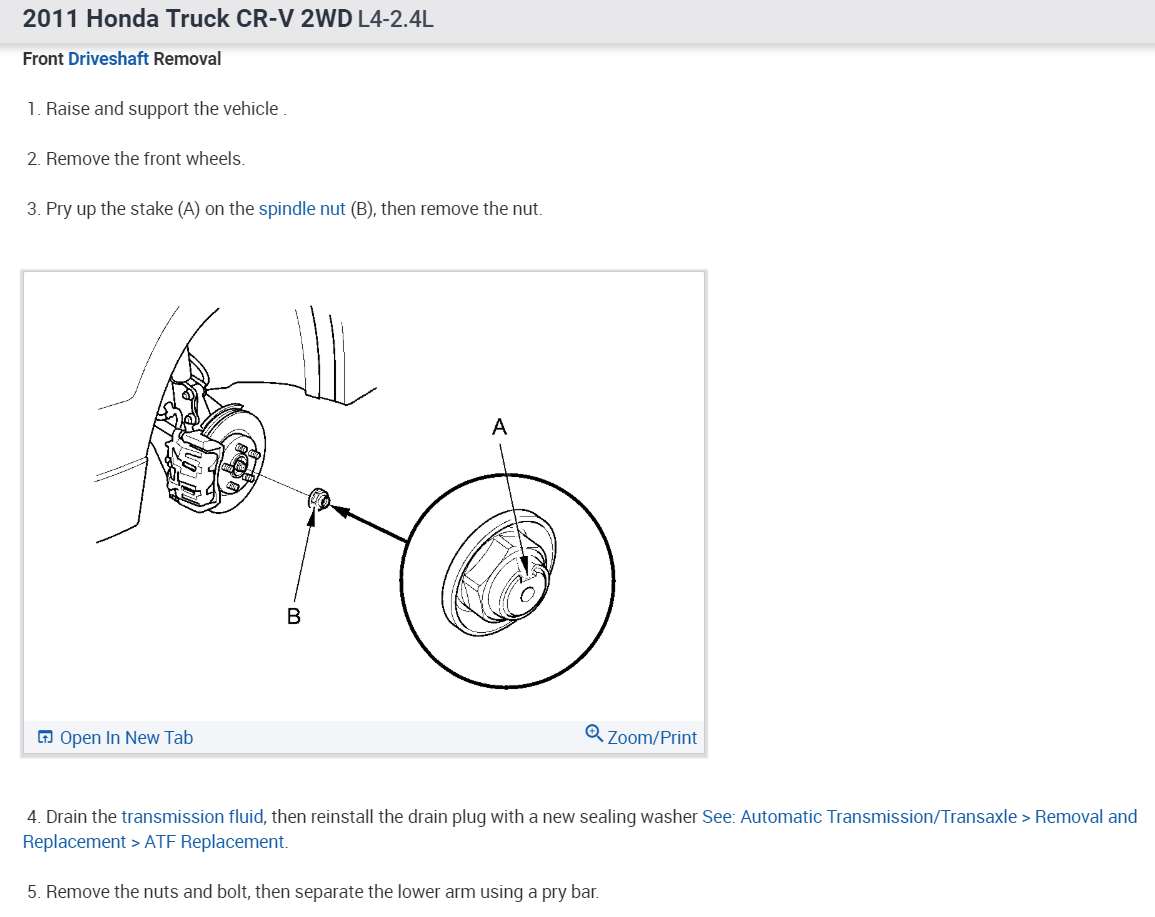 2011 Honda Truck CR-V 2WD L4-2.4L

Front Driveshaft Removal

1. Raise and support the vehicle .

2. Remove the front wheels.

3. Pry up the stake (A) on the spindle nut (B), then remove the nut.

A

B

Open In New Tab

Zoom/Print

4. Drain the transmission fluid, then reinstall the drain plug with a new sealing washer See: Automatic Transmission/Transaxle > Removal and Replacement > ATF Replacement.

5. Remove the nuts and bolt, then separate the lower arm using a pry bar.