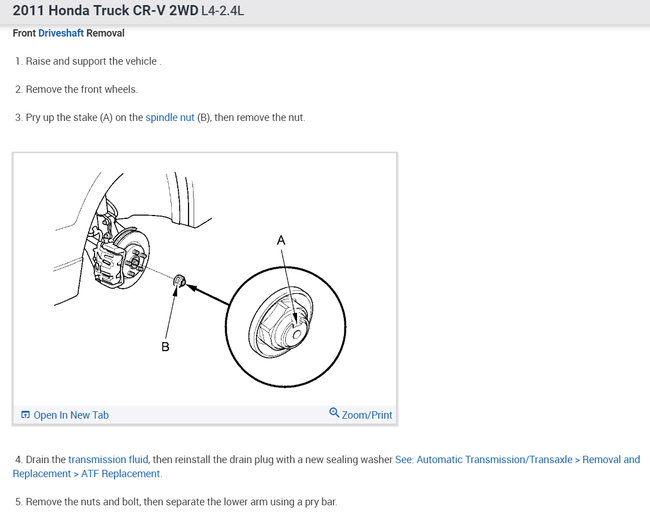 2011 Honda Truck CR-V 2WD L4-2.4L

Front Driveshaft Removal

1. Raise and support the vehicle .

2. Remove the front wheels.

3. Pry up the stake (A) on the spindle nut (B), then remove the nut.

A

B

Open In New Tab

Zoom/Print

4. Drain the transmission fluid, then reinstall the drain plug with a new sealing washer See: Automatic Transmission/Transaxle > Removal and Replacement > ATF Replacement.

5. Remove the nuts and bolt, then separate the lower arm using a pry bar.