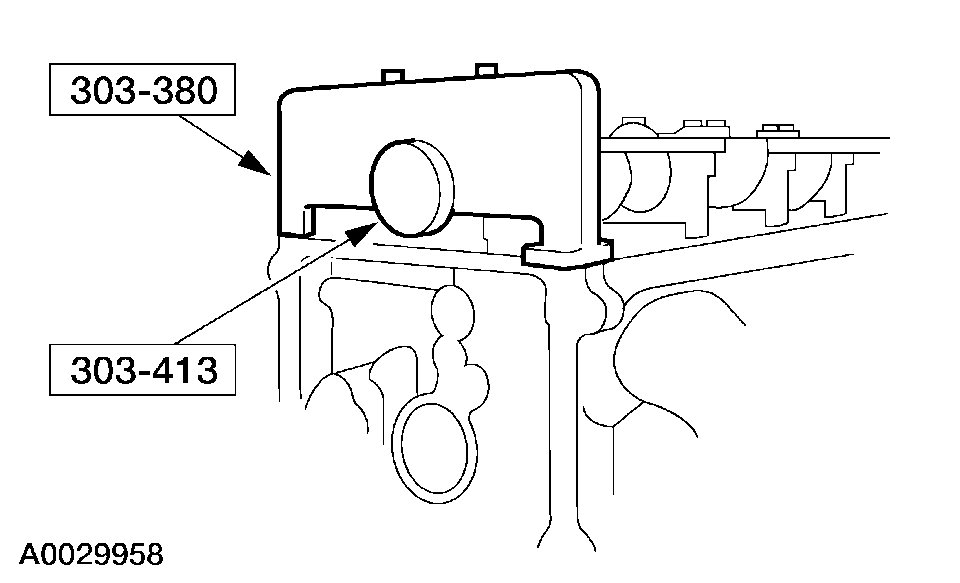 303-380

303-413

A0029958