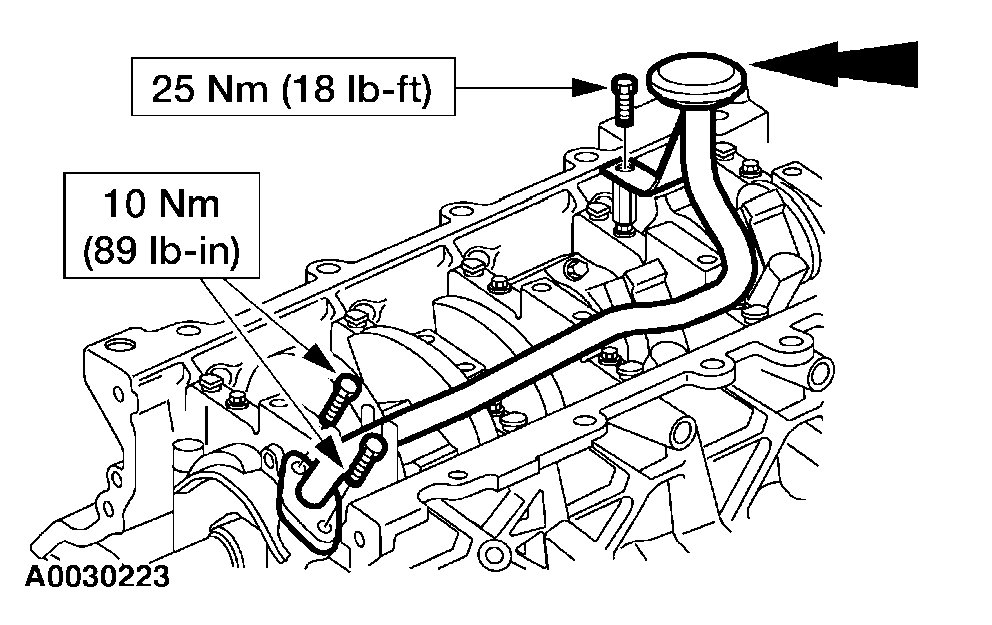 25 Nm (18 lb-ft)

10 Nm
(89 lb-in)

A0030223