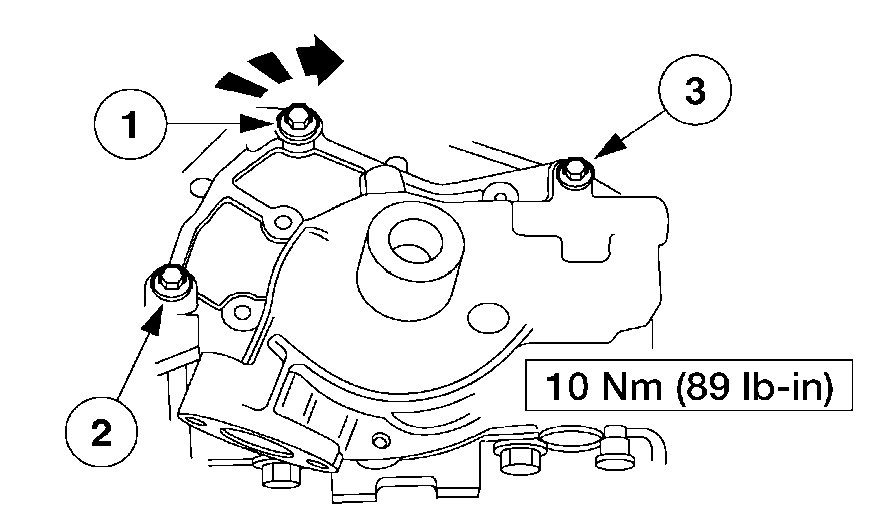 1

3

2

10 Nm (89 lb-in)