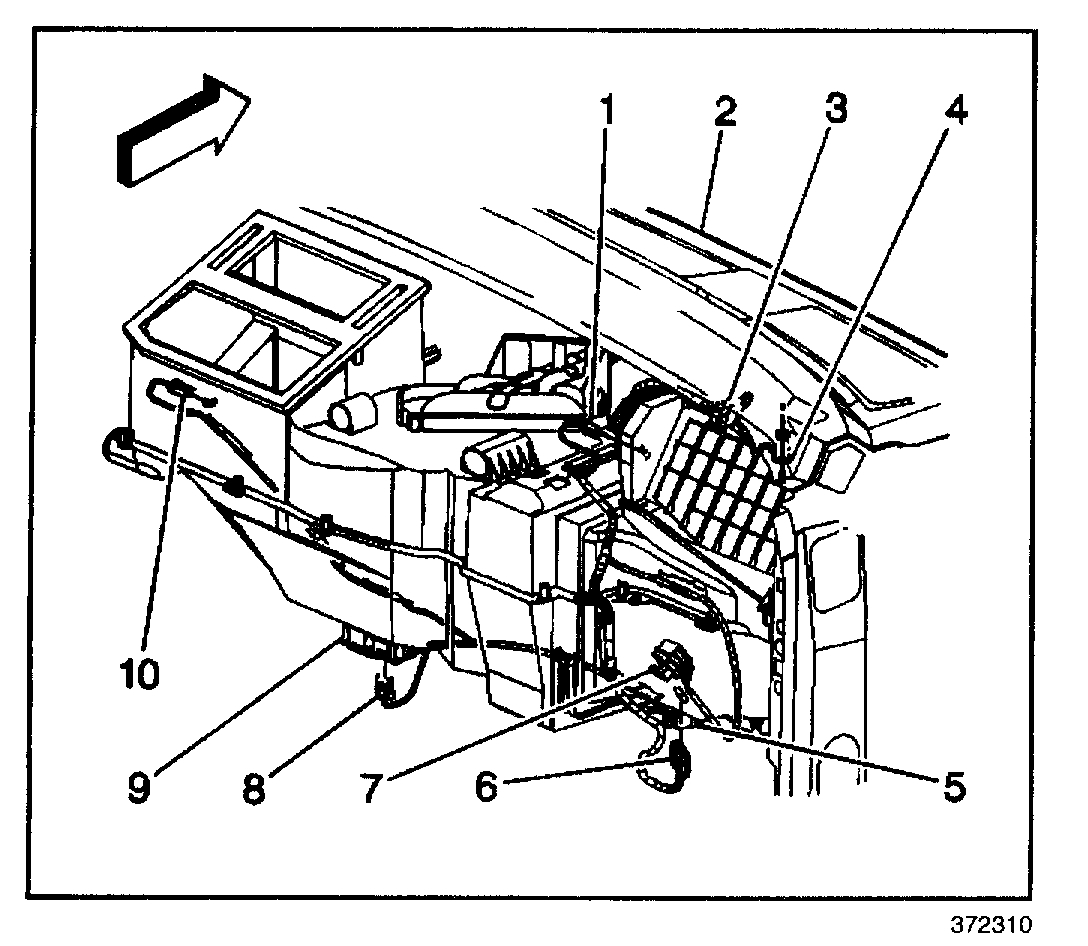 1
2
3
4
10
9
8
7
6
5
372310