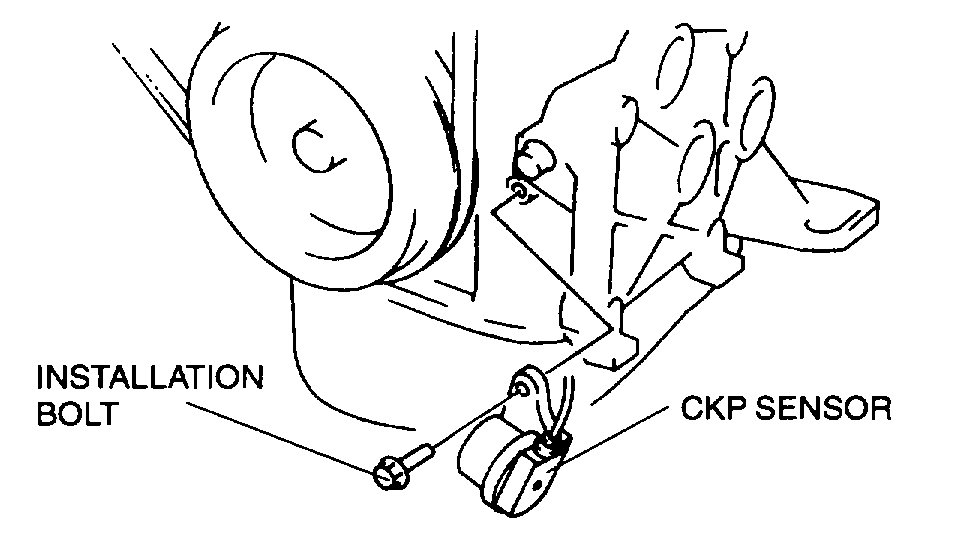 INSTALLATION BOLT

CKP SENSOR