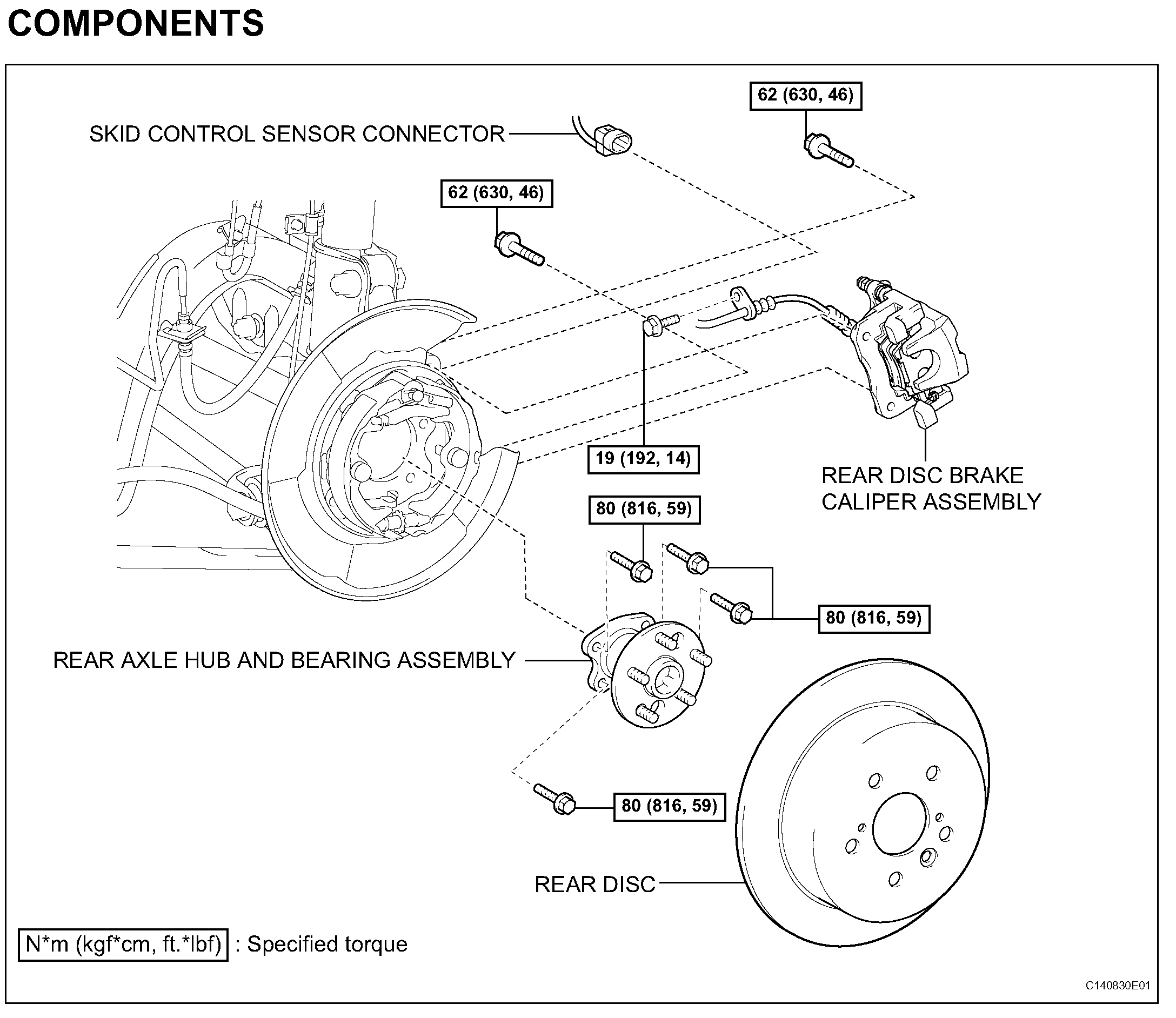 COMPONENTS

62 (630, 46)

SKID CONTROL SENSOR CONNECTOR

62 (630, 46)

19 (192, 14)

REAR DISC BRAKE CALIPER ASSEMBLY

80 (816, 59)

80 (816, 59)

REAR AXLE HUB AND BEARING ASSEMBLY

80 (816, 59)

REAR DISC

N*m (kgf*cm, ft.*lbf) : Specified torque

C140830E01