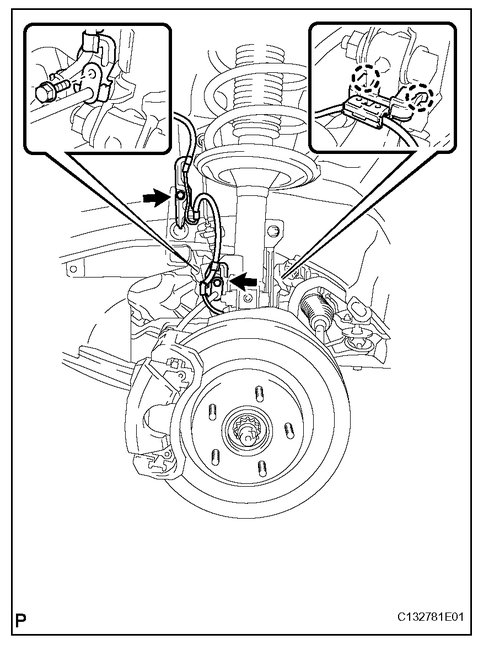 P

C132781E01