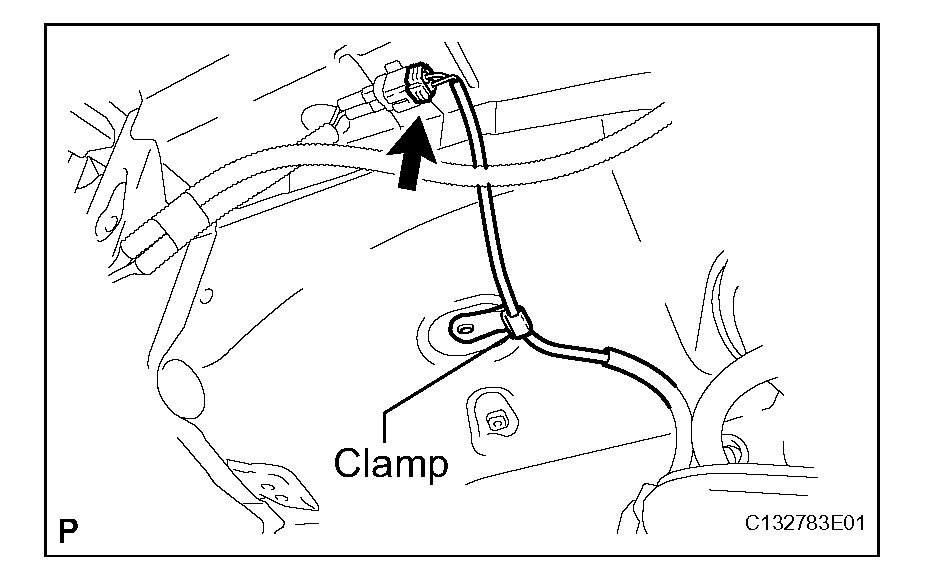 Clamp

P

C132783E01