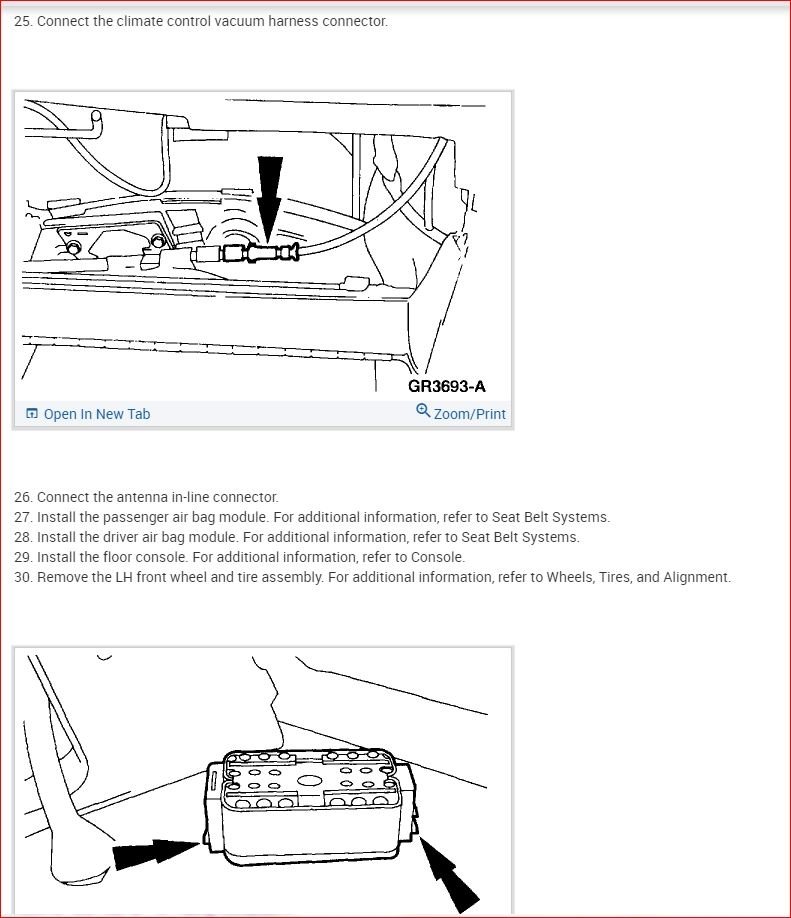 25. Connect the climate control vacuum harness connector.

GR3693-A

Open In New Tab

Zoom/Print

26. Connect the antenna in-line connector.
27. Install the passenger air bag module. For additional information, refer to Seat Belt Systems.
28. Install the driver air bag module. For additional information, refer to Seat Belt Systems.
29. Install the floor console. For additional information, refer to Console.
30. Remove the LH front wheel and tire assembly. For additional information, refer to Wheels, Tires, and Alignment.