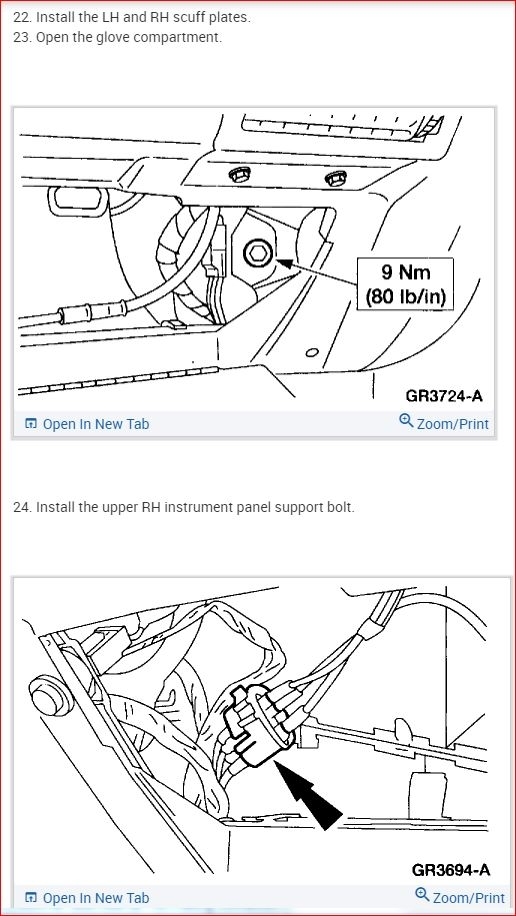 22. Install the LH and RH scuff plates.
23. Open the glove compartment.

9 Nm
(80 lb/in)

GR3724-A

Open In New Tab
Zoom/Print

24. Install the upper RH instrument panel support bolt.

GR3694-A

Open In New Tab
Zoom/Print