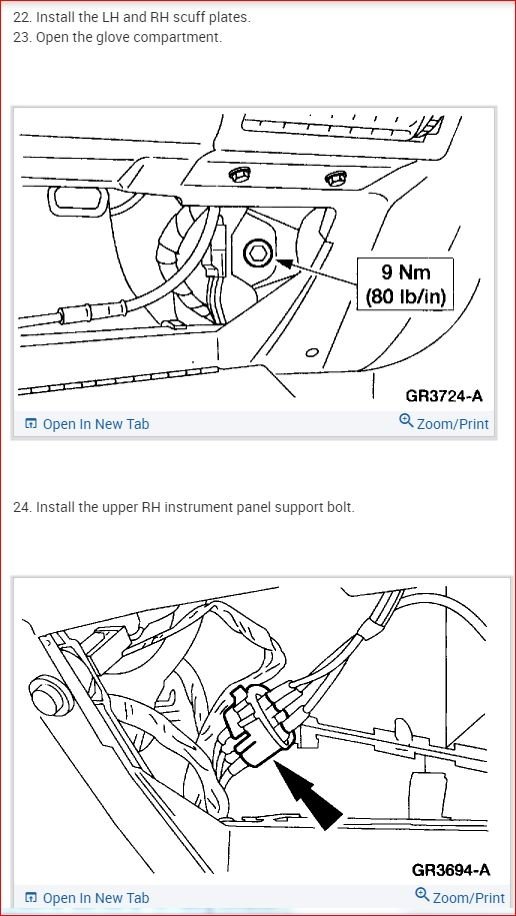 22. Install the LH and RH scuff plates.
23. Open the glove compartment.

9 Nm
(80 lb/in)

GR3724-A

Open In New Tab

Zoom/Print

24. Install the upper RH instrument panel support bolt.

GR3694-A

Open In New Tab

Zoom/Print