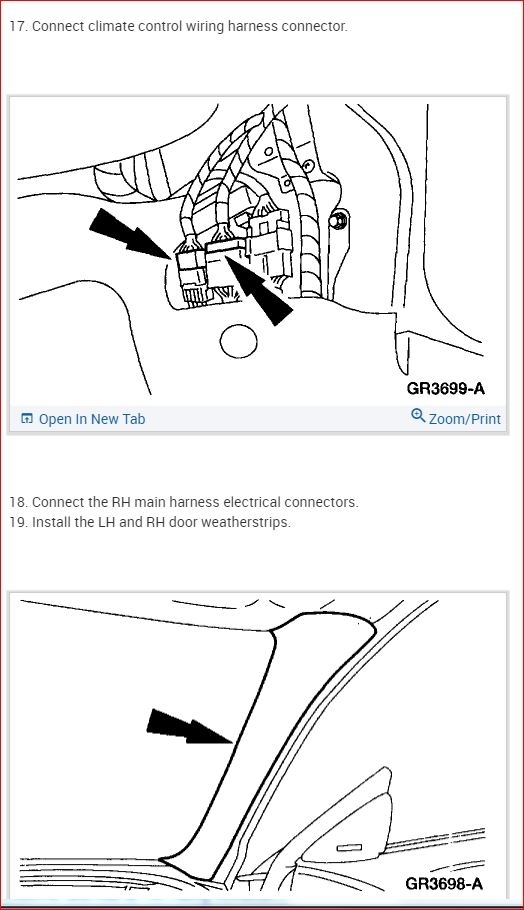 17. Connect climate control wiring harness connector.

GR3699-A

Open In New Tab

Zoom/Print

18. Connect the RH main harness electrical connectors.
19. Install the LH and RH door weatherstrips.

GR3698-A