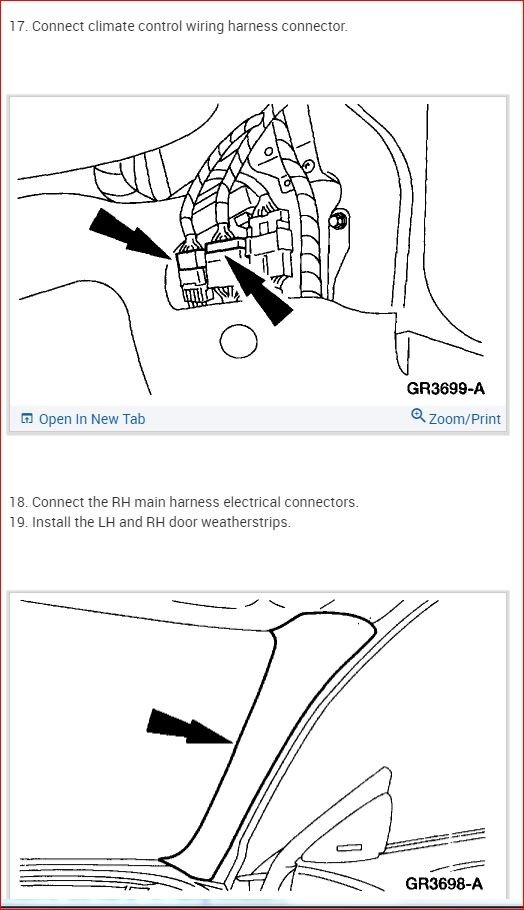 17. Connect climate control wiring harness connector.

GR3699-A

Open In New Tab

Zoom/Print

18. Connect the RH main harness electrical connectors.
19. Install the LH and RH door weatherstrips.

GR3698-A