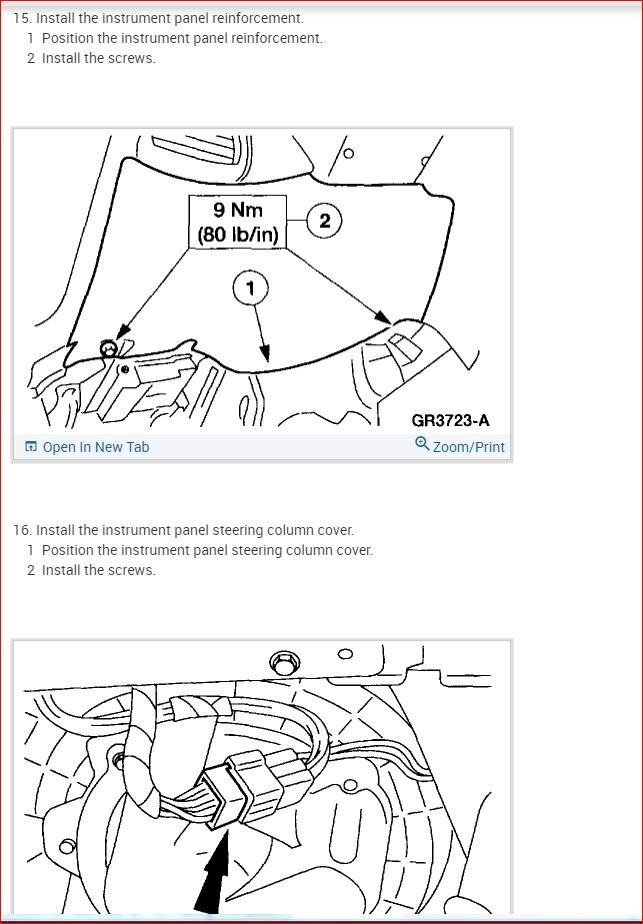 15. Install the instrument panel reinforcement.
1 Position the instrument panel reinforcement.
2 Install the screws.

9 Nm
(80 lb/in)
2
1
GR3723-A
Open In New Tab
Zoom/Print

16. Install the instrument panel steering column cover.
1 Position the instrument panel steering column cover.
2 Install the screws.