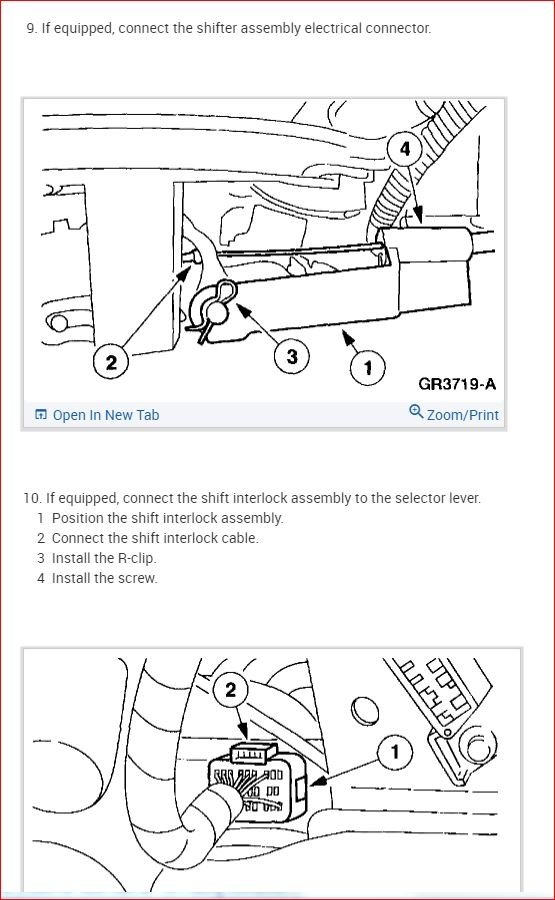 9. If equipped, connect the shifter assembly electrical connector.

4

2

3

1

GR3719-A

Open In New Tab

Zoom/Print

10. If equipped, connect the shift interlock assembly to the selector lever.
1 Position the shift interlock assembly.
2 Connect the shift interlock cable.
3 Install the R-clip.
4 Install the screw.

2

1