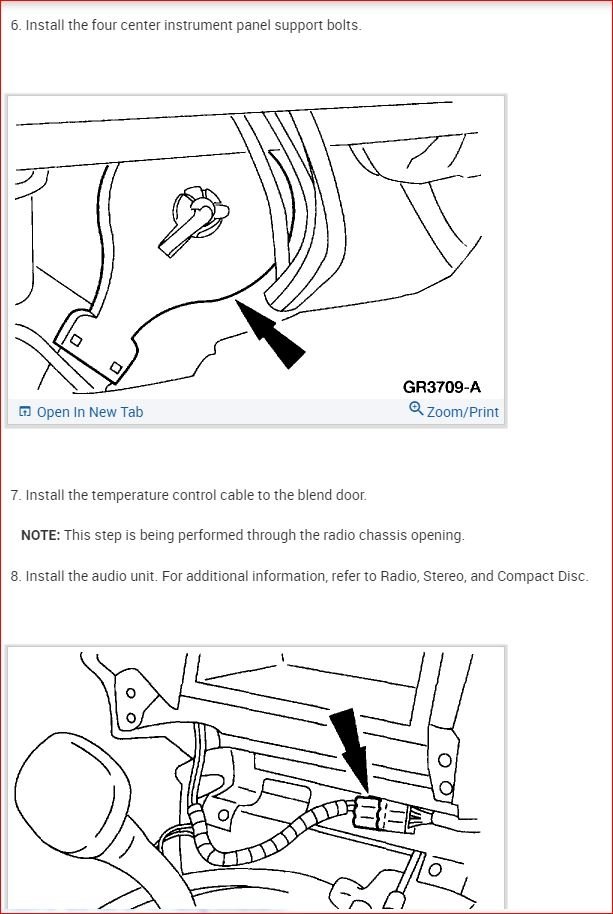 6. Install the four center instrument panel support bolts.

GR3709-A

Open In New Tab

Zoom/Print

7. Install the temperature control cable to the blend door.

NOTE: This step is being performed through the radio chassis opening.

8. Install the audio unit. For additional information, refer to Radio, Stereo, and Compact Disc.