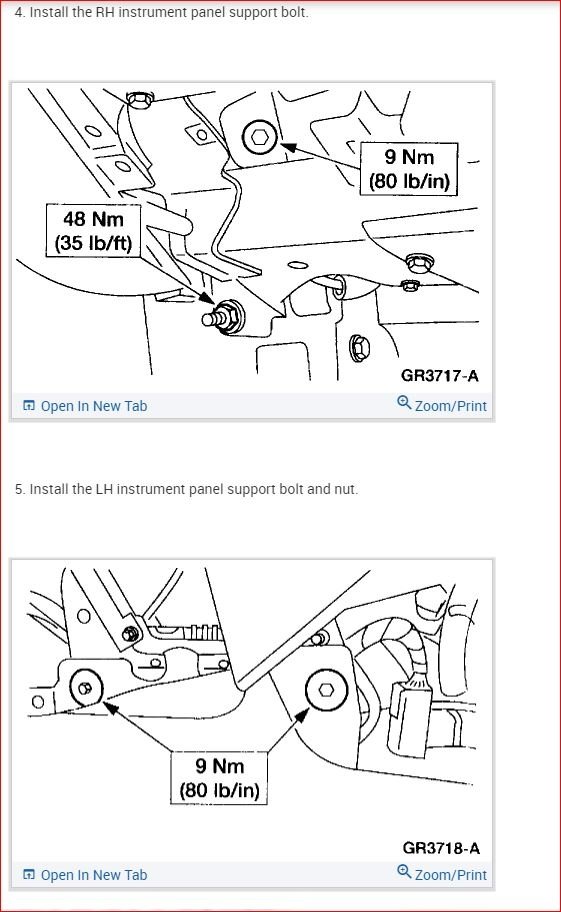 4. Install the RH instrument panel support bolt.

9 Nm
(80 lb/in)

48 Nm
(35 lb/ft)

GR3717-A

Open In New Tab

Zoom/Print

5. Install the LH instrument panel support bolt and nut.

9 Nm
(80 lb/in)

GR3718-A

Open In New Tab

Zoom/Print