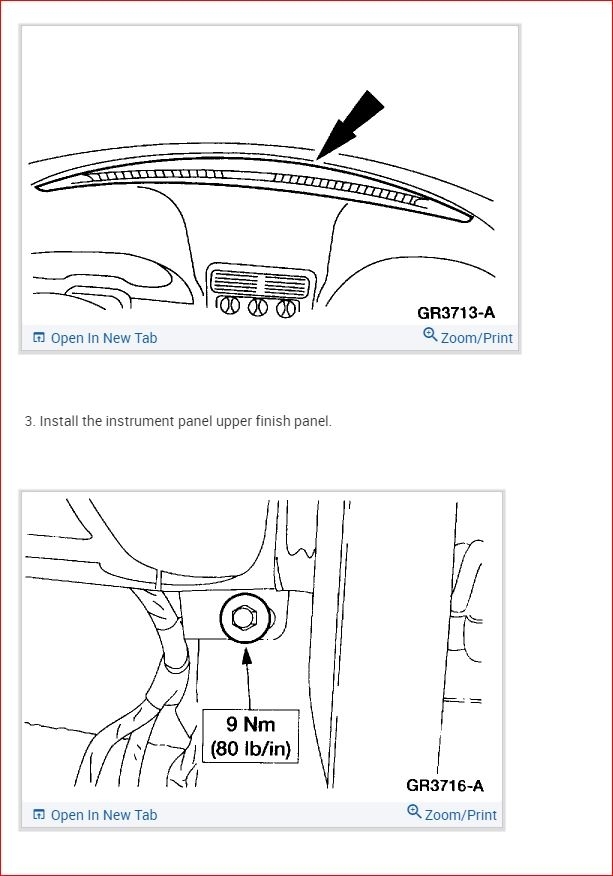 GR3713-A

Open In New Tab Zoom/Print

3. Install the instrument panel upper finish panel.

9 Nm
(80 lb/in)

GR3716-A

Open In New Tab Zoom/Print