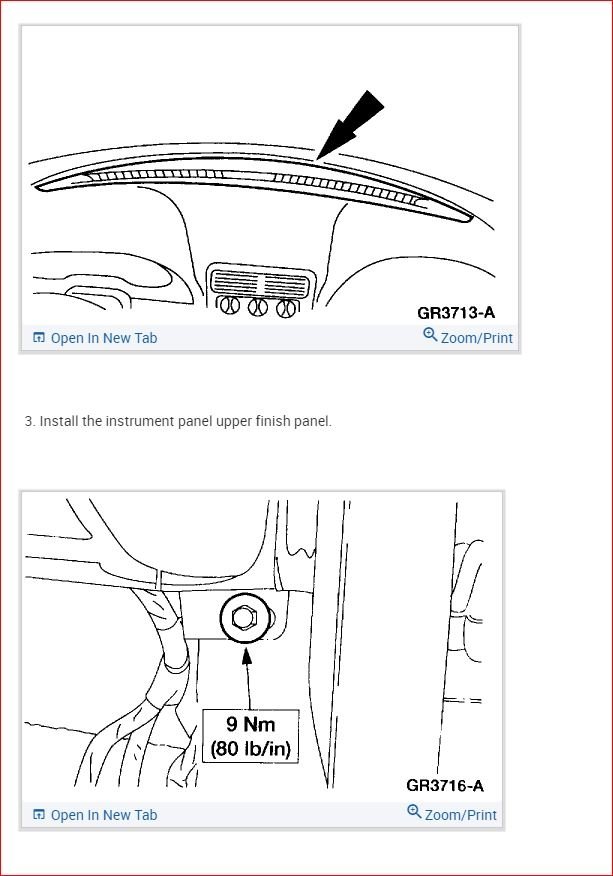 GR3713-A

Open In New Tab

Zoom/Print

3. Install the instrument panel upper finish panel.

9 Nm
(80 lb/in)

GR3716-A

Open In New Tab

Zoom/Print