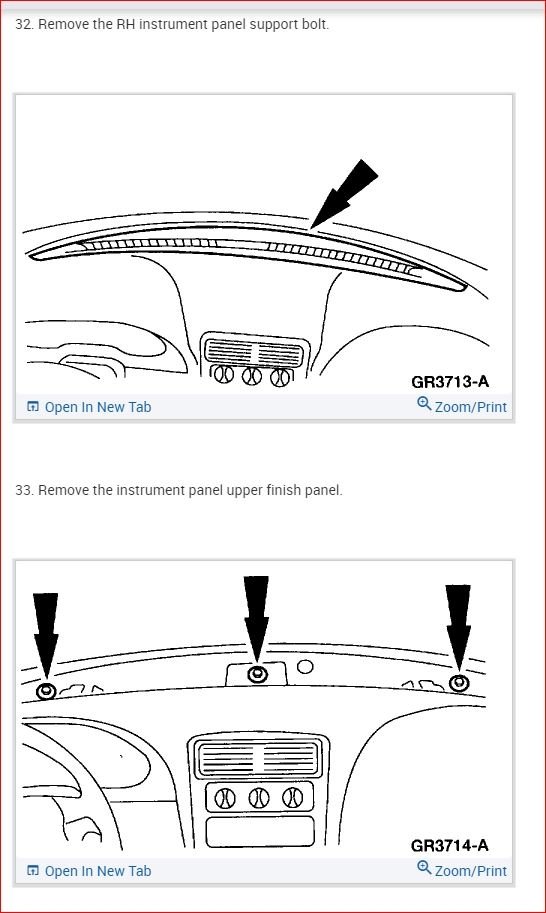 32. Remove the RH instrument panel support bolt.

GR3713-A

Open In New Tab

Zoom/Print

33. Remove the instrument panel upper finish panel.

GR3714-A

Open In New Tab

Zoom/Print