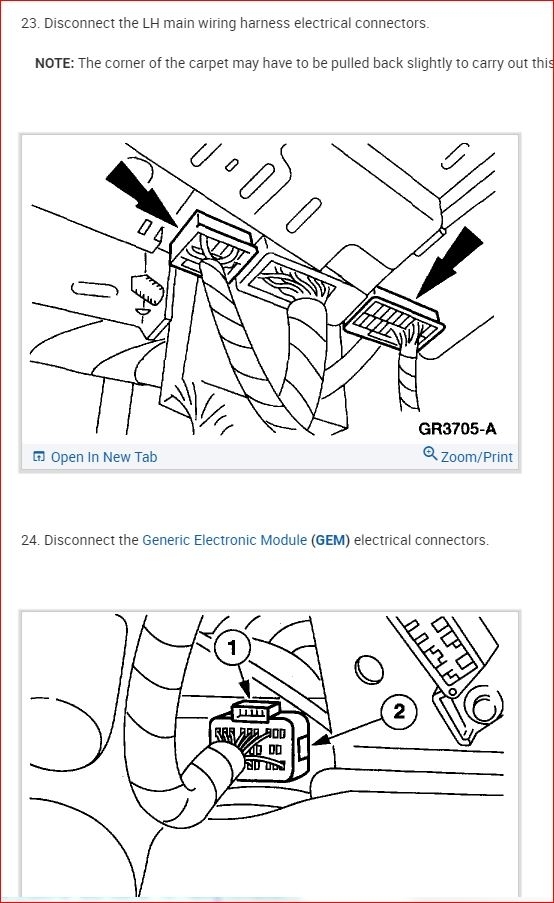 23. Disconnect the LH main wiring harness electrical connectors.

NOTE: The corner of the carpet may have to be pulled back slightly to carry out this

GR3705-A

Open In New Tab

Zoom/Print

24. Disconnect the Generic Electronic Module (GEM) electrical connectors.

1

2