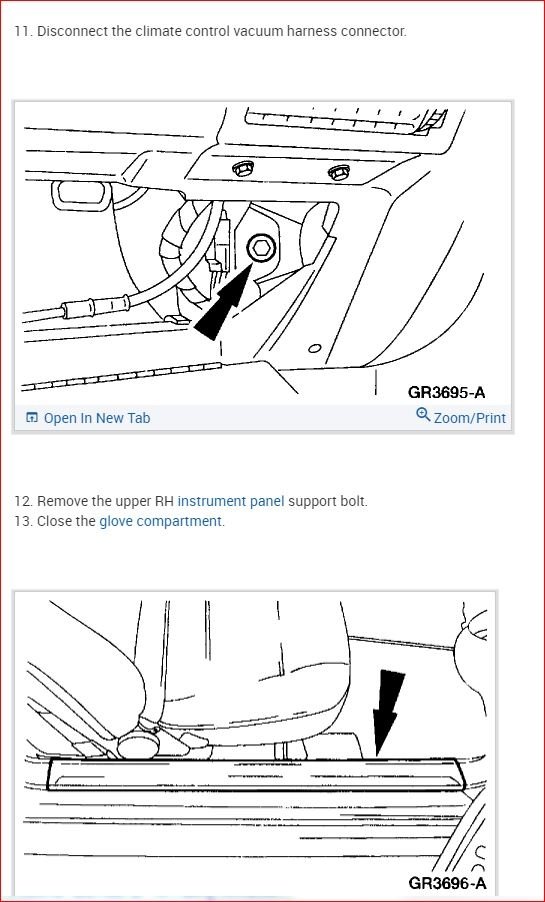 11. Disconnect the climate control vacuum harness connector.

GR3695-A

Open In New Tab

Zoom/Print

12. Remove the upper RH instrument panel support bolt.
13. Close the glove compartment.

GR3696-A