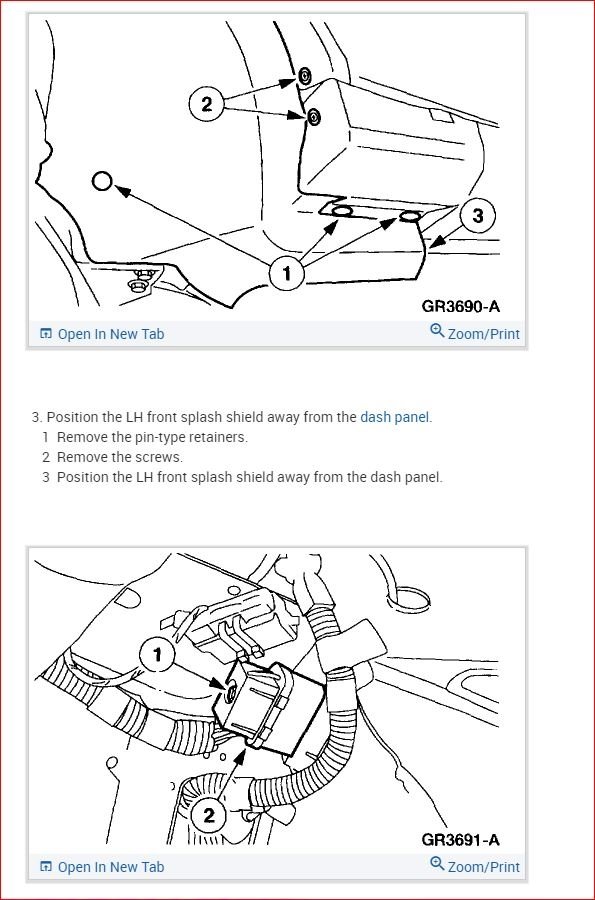 2

3

1

GR3690-A

Open In New Tab

Zoom/Print

3. Position the LH front splash shield away from the dash panel.
1 Remove the pin-type retainers.
2 Remove the screws.
3 Position the LH front splash shield away from the dash panel.

1

2

GR3691-A

Open In New Tab

Zoom/Print