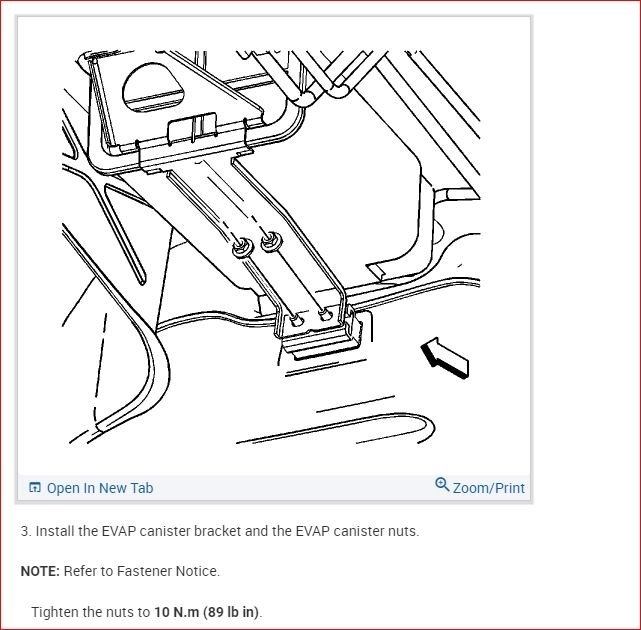 Open In New Tab

Zoom/Print

3. Install the EVAP canister bracket and the EVAP canister nuts.

NOTE: Refer to Fastener Notice.

Tighten the nuts to 10 N.m (89 lb in).